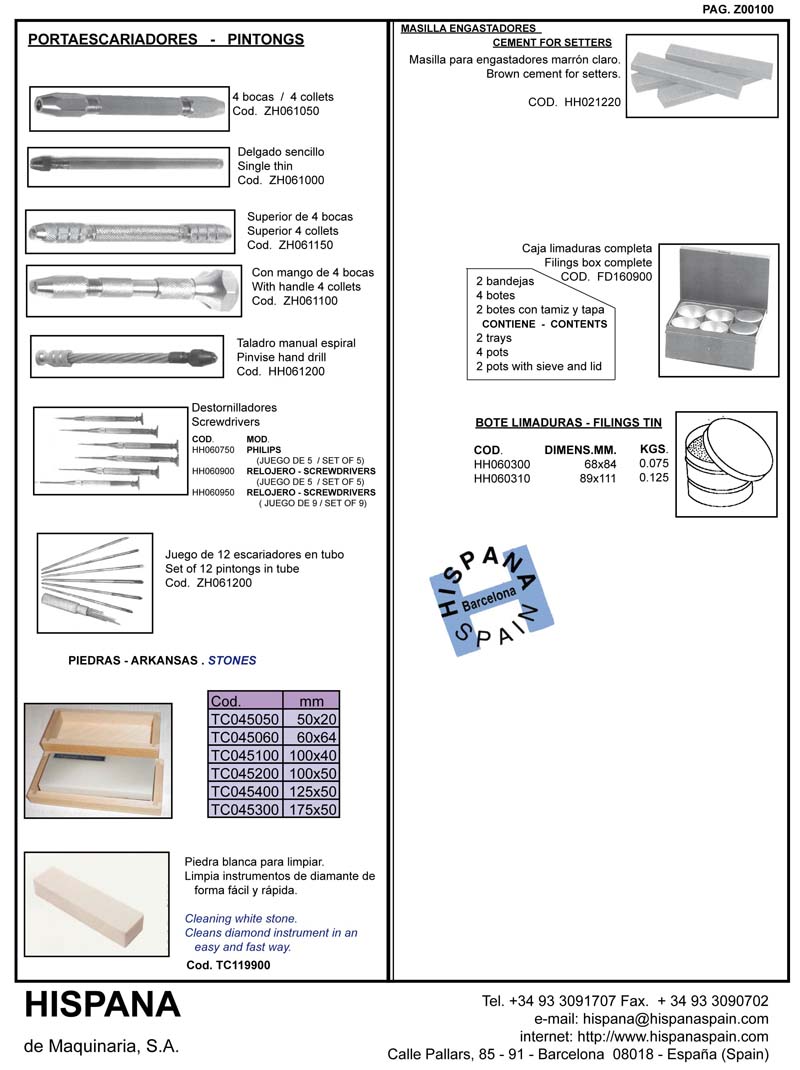 PAG. Z00100

PORTAESCARIADORES - PINTONGS

4 bocas / 4 collets
Cod. ZH061050

Delgado sencillo
Single thin
Cod. ZH061000

Superior de 4 bocas
Superior 4 collets
Cod. ZH061150

Con mango de 4 bocas
With handle 4 collets
Cod. ZH061100

Taladro manual espiral
Pinvise hand drill
Cod. HH061200

Destornilladores
Screwdrivers

| COD. | MOD. |
|---|---|
| HH060750 | PHILIPS (JUEGO DE 5 / SET OF 5) |
| HH060900 | RELOJERO - SCREWDRIVERS (JUEGO DE 5 / SET OF 5) |
| HH060950 | RELOJERO - SCREWDRIVERS ( JUEGO DE 9 / SET OF 9) |

Juego de 12 escariadores en tubo
Set of 12 pintongs in tube
Cod. ZH061200

PIEDRAS - ARKANSAS . STONES

| Cod. | mm |
|---|---|
| TC045050 | 50x20 |
| TC045060 | 60x64 |
| TC045100 | 100x40 |
| TC045200 | 100x50 |
| TC045400 | 125x50 |
| TC045300 | 175x50 |

Piedra blanca para limpiar.
Limpia instrumentos de diamante de forma fácil y rápida.

Cleaning white stone.
Cleans diamond instrument in an easy and fast way.

Cod. TC119900

MASILLA ENGASTADORES
CEMENT FOR SETTERS
Masilla para engastadores marrón claro.
Brown cement for setters.

COD. HH021220

Caja limaduras completa
Filings box complete
COD. FD160900

2 bandejas
4 botes
2 botes con tamiz y tapa
CONTIENE - CONTENTS
2 trays
4 pots
2 pots with sieve and lid

BOTE LIMADURAS - FILINGS TIN

| COD. | DIMENS.MM. | KGS. |
|---|---|---|
| HH060300 | 68x84 | 0.075 |
| HH060310 | 89x111 | 0.125 |

HISPANA
Barcelona
SPAIN

HISPANA
de Maquinaria, S.A.

Tel. +34 93 3091707 Fax. + 34 93 3090702
e-mail: hispana@hispanaspain.com
internet: http://www.hispanaspain.com
Calle Pallars, 85 - 91 - Barcelona 08018 - España (Spain)